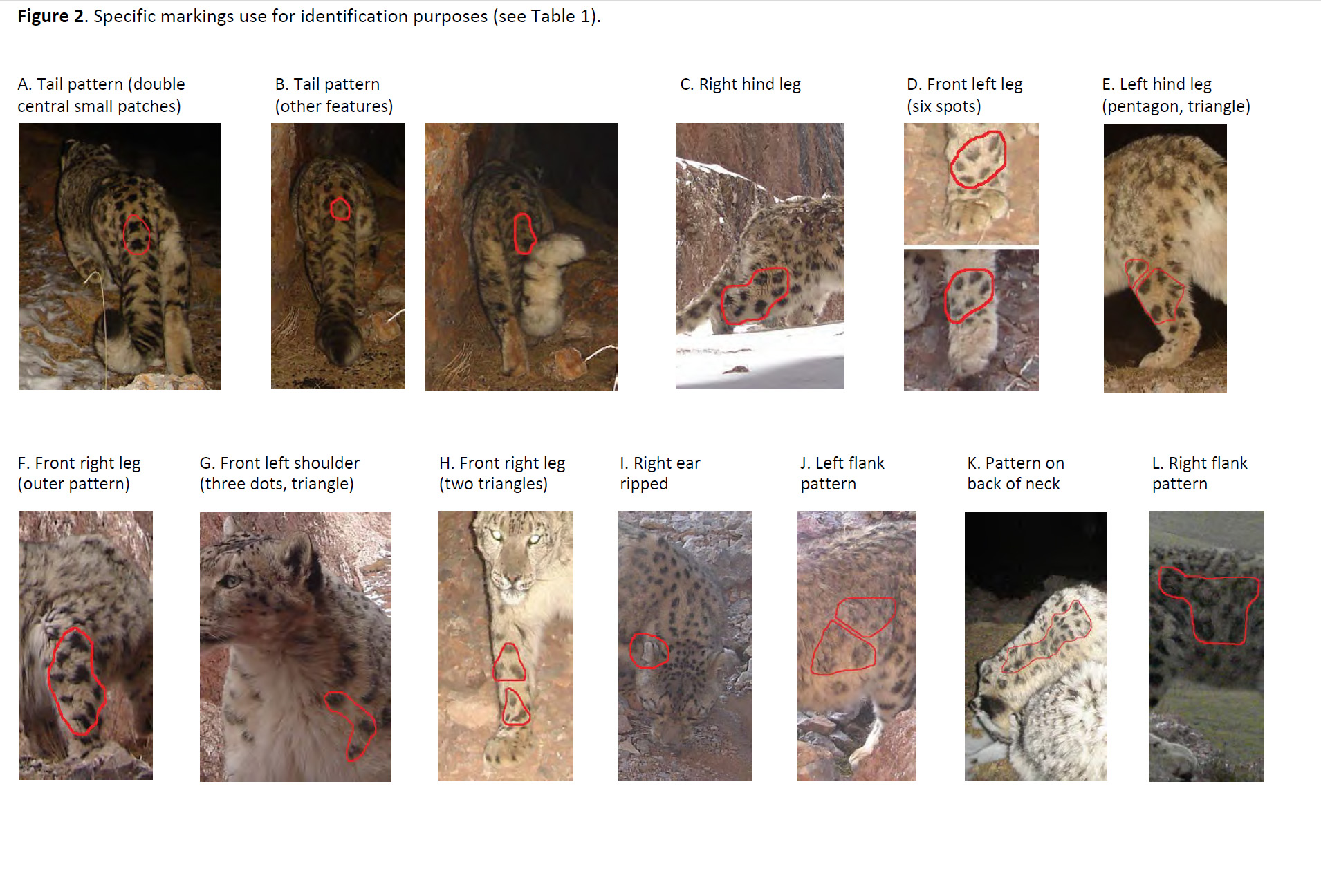 **Figure 2**. Specific markings use for identification purposes (see Table 1).

A. Tail pattern (double central small patches)

B. Tail pattern (other features)

C. Right hind leg

D. Front left leg (six spots)

E. Left hind leg (pentagon, triangle)

F. Front right leg (outer pattern)

G. Front left shoulder (three dots, triangle)

H. Front right leg (two triangles)

I. Right ear ripped

J. Left flank pattern

K. Pattern on back of neck

L. Right flank pattern